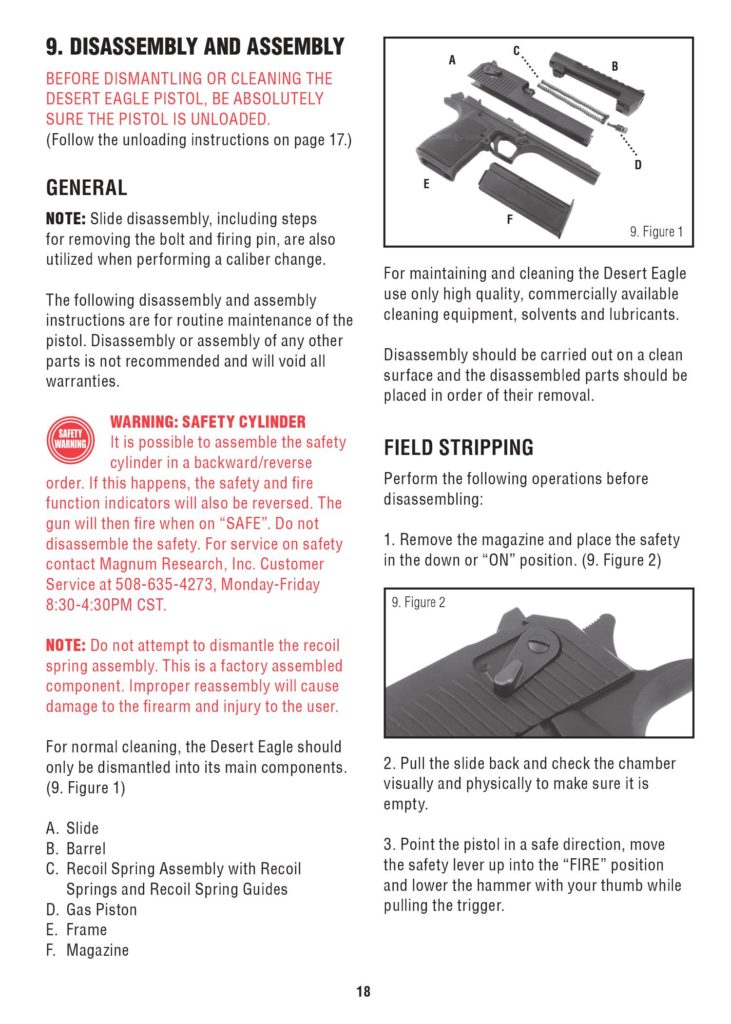 9. DISASSEMBLY AND ASSEMBLY

BEFORE DISMANTLING OR CLEANING THE DESERT EAGLE PISTOL, BE ABSOLUTELY SURE THE PISTOL IS UNLOADED.
(Follow the unloading instructions on page 17.)

GENERAL

NOTE: Slide disassembly, including steps for removing the bolt and firing pin, are also utilized when performing a caliber change.

The following disassembly and assembly instructions are for routine maintenance of the pistol. Disassembly or assembly of any other parts is not recommended and will void all warranties.

SAFETY WARNING

WARNING: SAFETY CYLINDER
It is possible to assemble the safety cylinder in a backward/reverse order. If this happens, the safety and fire function indicators will also be reversed. The gun will then fire when on "SAFE". Do not disassemble the safety. For service on safety contact Magnum Research, Inc. Customer Service at 508-635-4273, Monday-Friday 8:30-4:30PM CST.

NOTE: Do not attempt to dismantle the recoil spring assembly. This is a factory assembled component. Improper reassembly will cause damage to the firearm and injury to the user.

For normal cleaning, the Desert Eagle should only be dismantled into its main components. (9. Figure 1)

A. Slide
B. Barrel
C. Recoil Spring Assembly with Recoil Springs and Recoil Spring Guides
D. Gas Piston
E. Frame
F. Magazine

A C B D E F

9. Figure 1

For maintaining and cleaning the Desert Eagle use only high quality, commercially available cleaning equipment, solvents and lubricants.

Disassembly should be carried out on a clean surface and the disassembled parts should be placed in order of their removal.

FIELD STRIPPING

Perform the following operations before disassembling:

1. Remove the magazine and place the safety in the down or "ON" position. (9. Figure 2)

9. Figure 2

2. Pull the slide back and check the chamber visually and physically to make sure it is empty.

3. Point the pistol in a safe direction, move the safety lever up into the "FIRE" position and lower the hammer with your thumb while pulling the trigger.

18